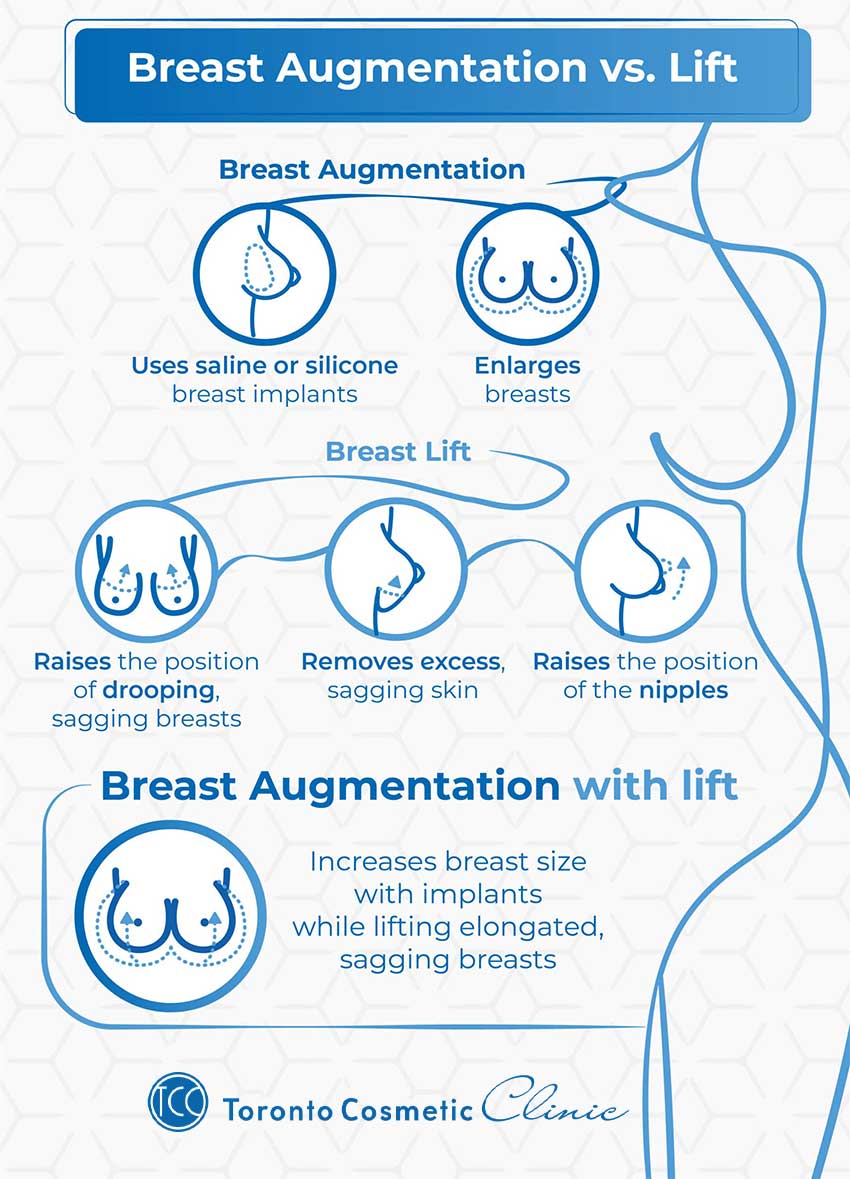 Breast Augmentation vs. Lift

Breast Augmentation

Uses saline or silicone breast implants

Enlarges breasts

Breast Lift

Raises the position of drooping, sagging breasts

Removes excess, sagging skin

Raises the position of the nipples

Breast Augmentation with lift

Increases breast size with implants while lifting elongated, sagging breasts

TCC Toronto Cosmetic Clinic